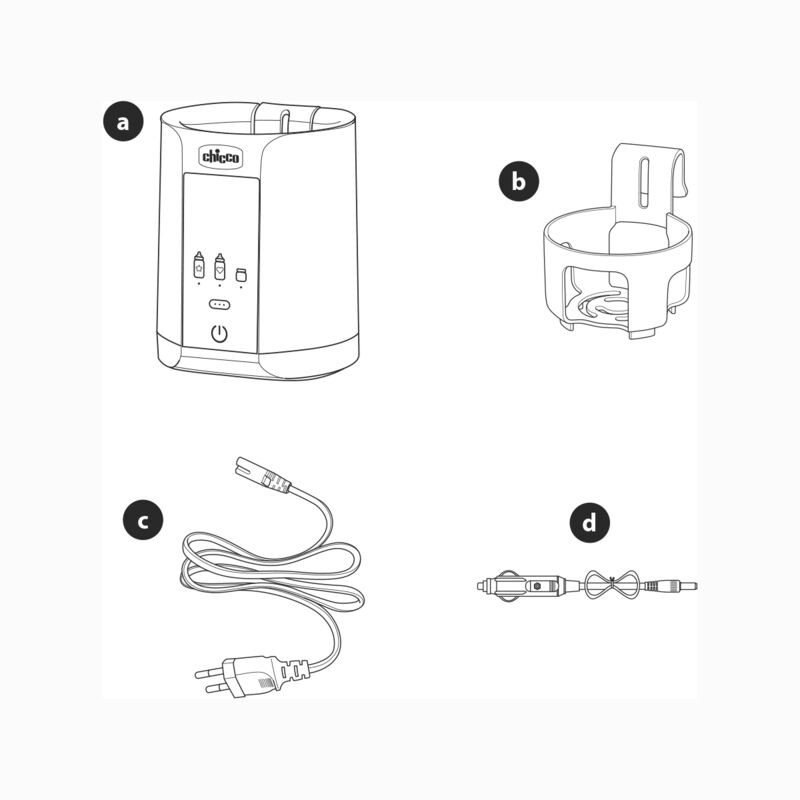 a

chicco

b

c

d